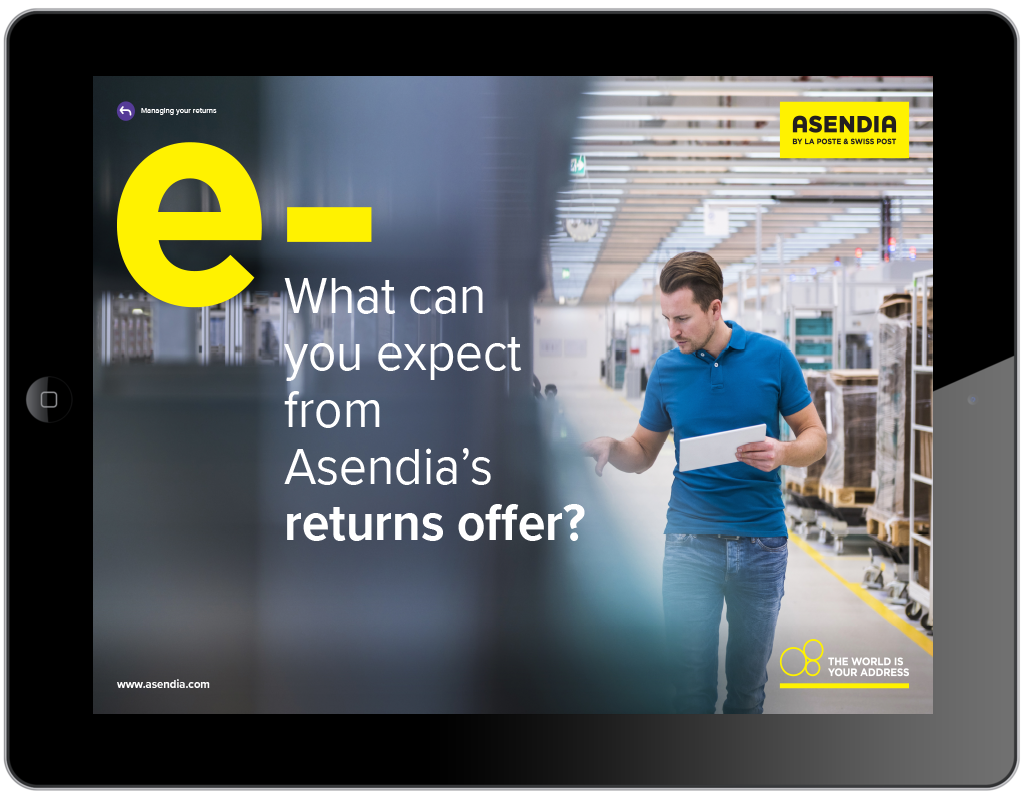 Managing your returns

ASENDIA
BY LA POSTE & SWISS POST

e-

What can you expect from Asendia's **returns offer?**

www.asendia.com

THE WORLD IS YOUR ADDRESS